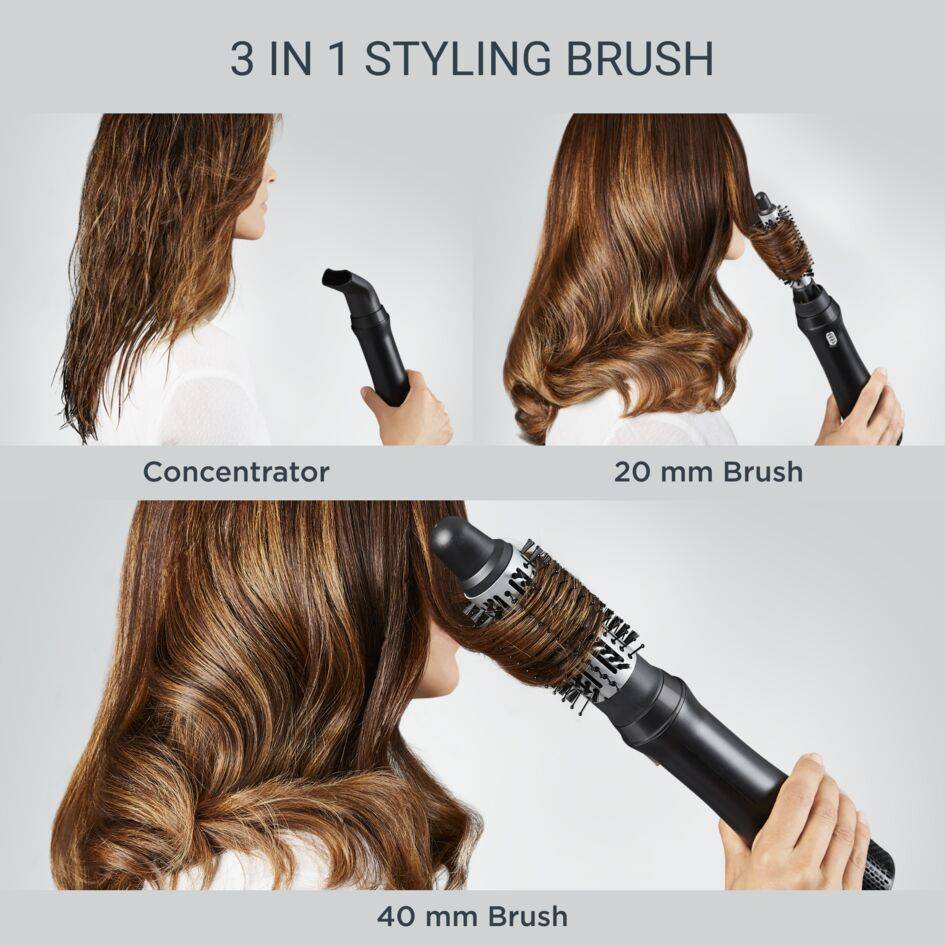 3 IN 1 STYLING BRUSH

Concentrator

20 mm Brush

40 mm Brush